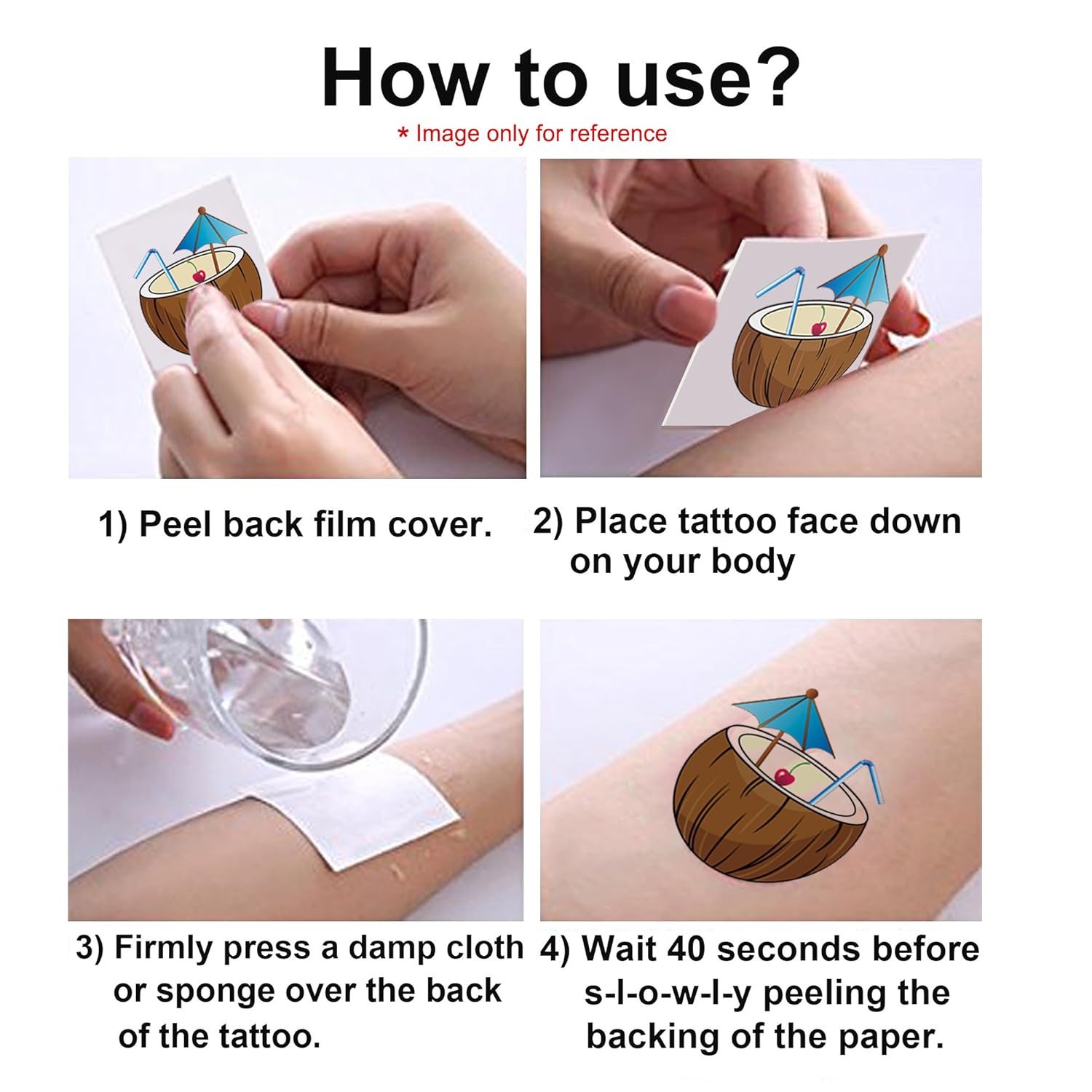 How to use?

* Image only for reference

1) Peel back film cover.

2) Place tattoo face down on your body

3) Firmly press a damp cloth or sponge over the back of the tattoo.

4) Wait 40 seconds before s-l-o-w-l-y peeling the backing of the paper.