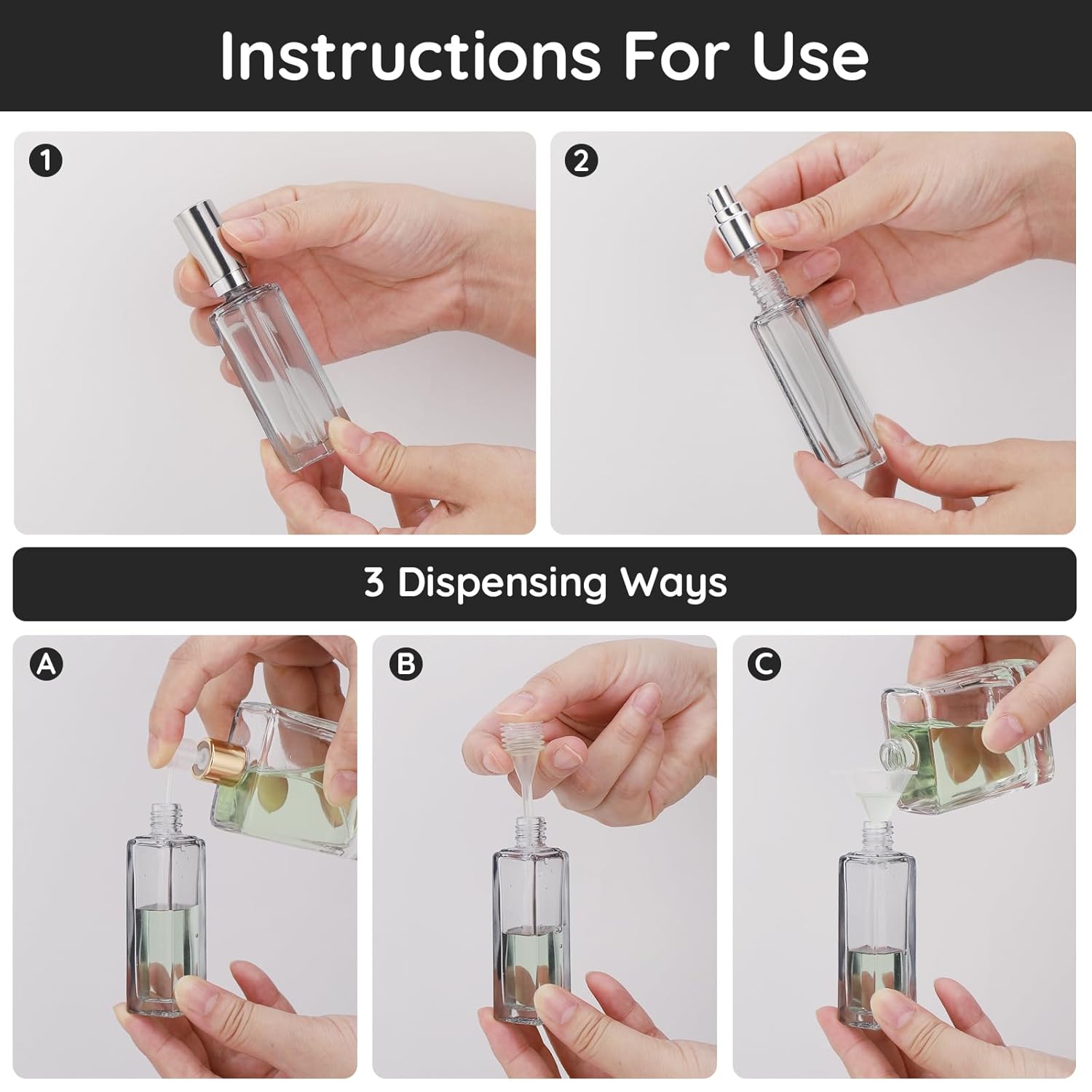 Instructions For Use

1

2

3 Dispensing Ways

A

B

C