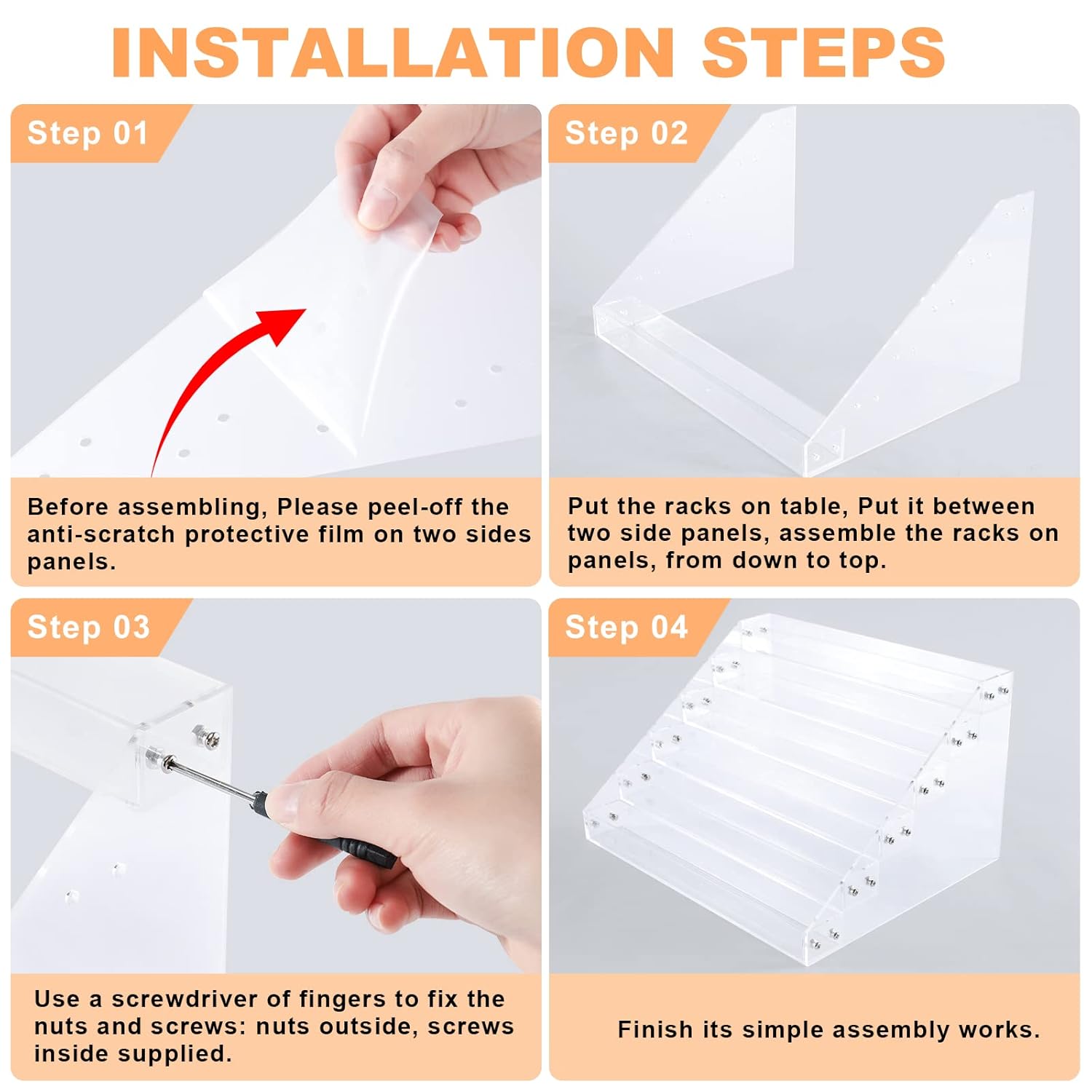 INSTALLATION STEPS

Step 01

Before assembling, Please peel-off the anti-scratch protective film on two sides panels.

Step 02

Put the racks on table, Put it between two side panels, assemble the racks on panels, from down to top.

Step 03

Use a screwdriver of fingers to fix the nuts and screws: nuts outside, screws inside supplied.

Step 04

Finish its simple assembly works.