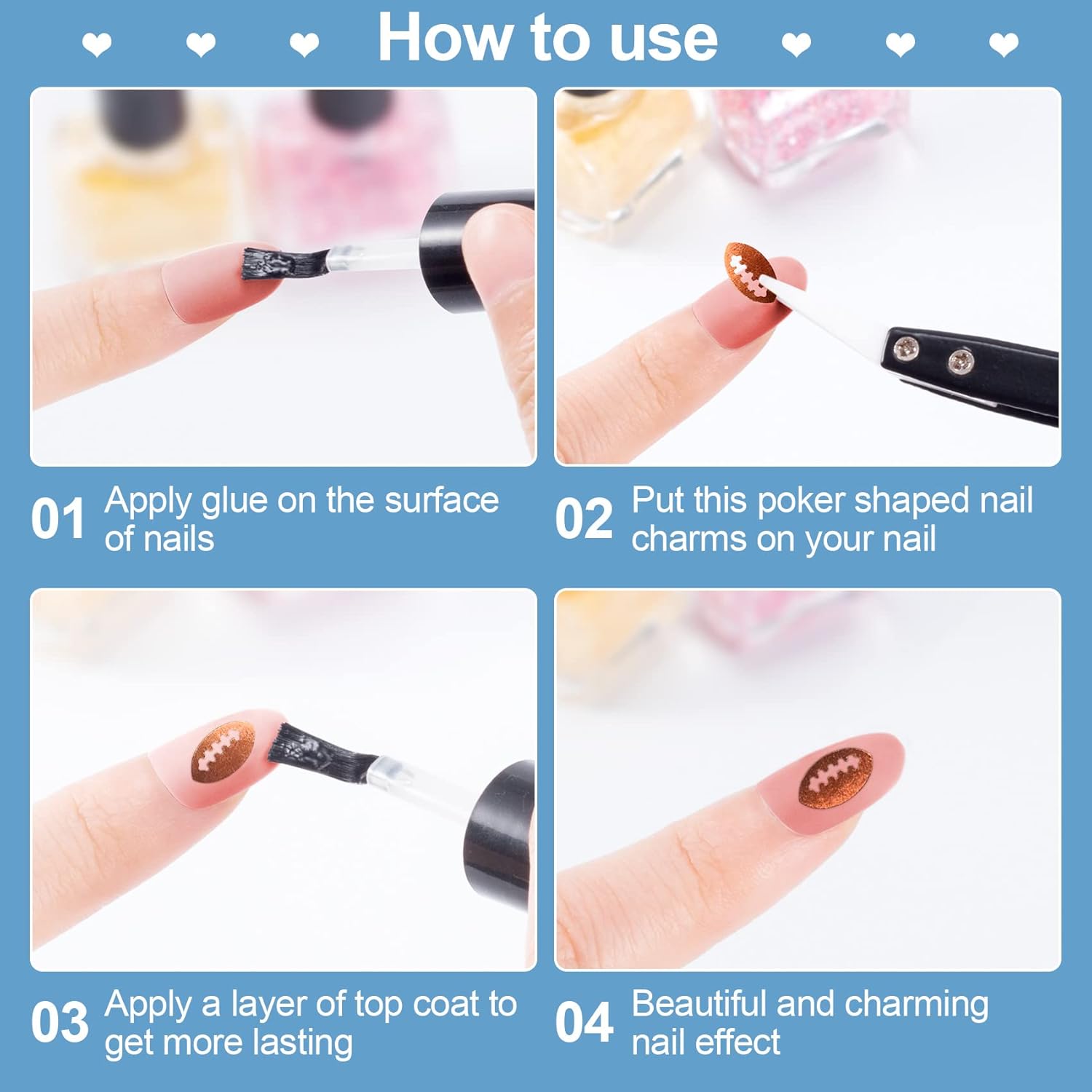 How to use

01 Apply glue on the surface of nails

02 Put this poker shaped nail charms on your nail

03 Apply a layer of top coat to get more lasting

04 Beautiful and charming nail effect