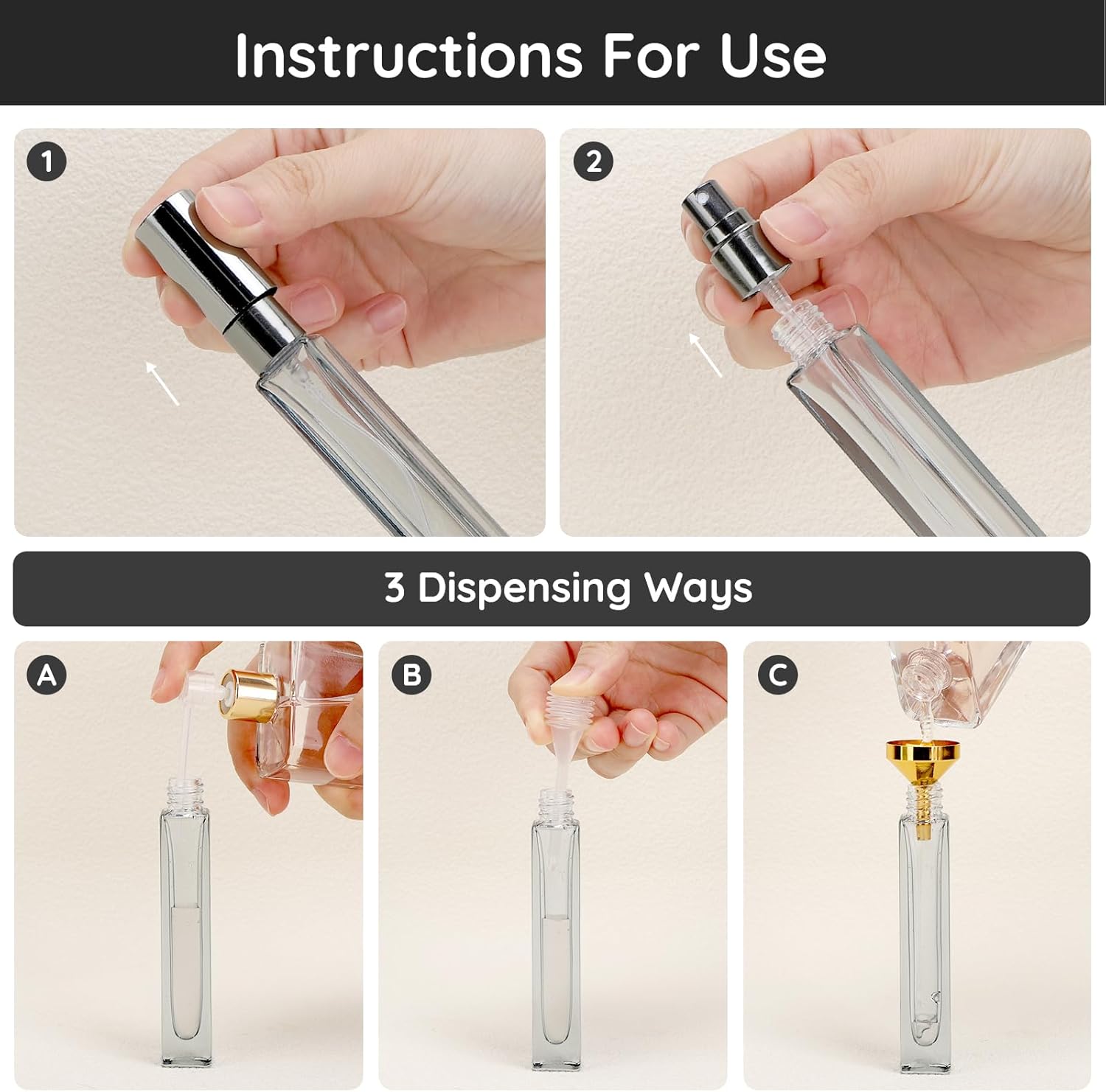 Instructions For Use

1

2

3 Dispensing Ways

A

B

C