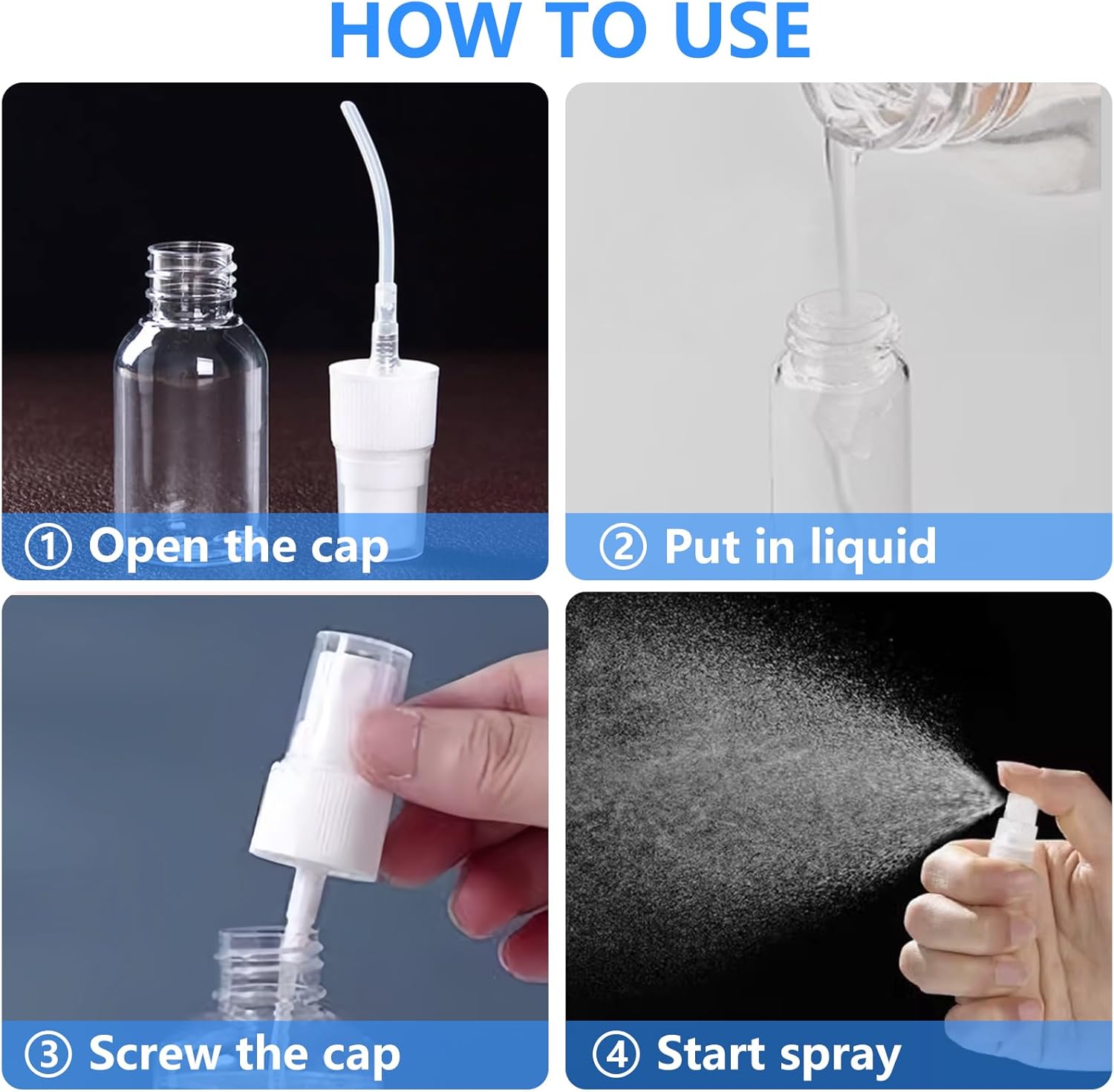 HOW TO USE

① Open the cap

② Put in liquid

③ Screw the cap

④ Start spray