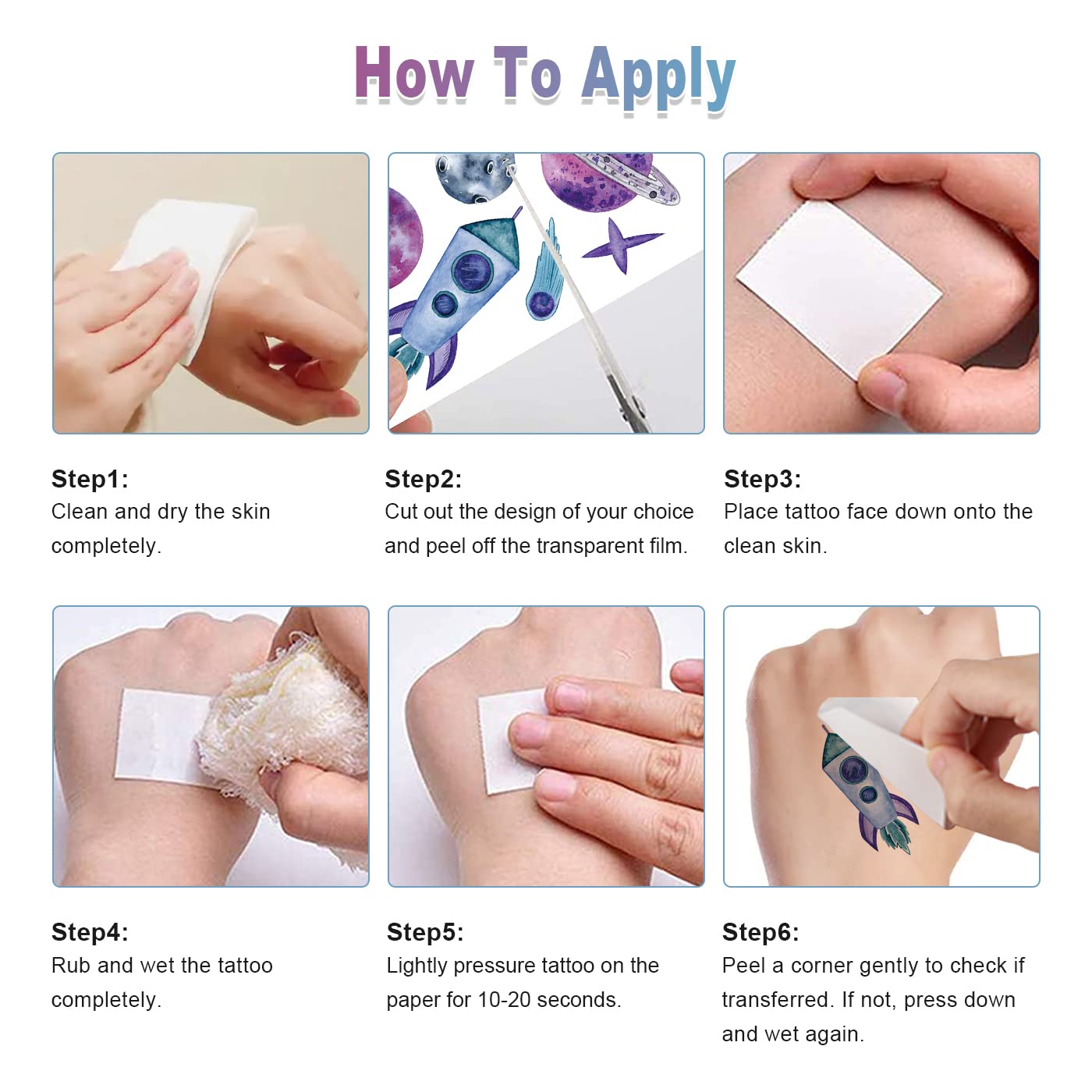 How To Apply

Step1:
Clean and dry the skin completely.

Step2:
Cut out the design of your choice and peel off the transparent film.

Step3:
Place tattoo face down onto the clean skin.

Step4:
Rub and wet the tattoo completely.

Step5:
Lightly pressure tattoo on the paper for 10-20 seconds.

Step6:
Peel a corner gently to check if transferred. If not, press down and wet again.