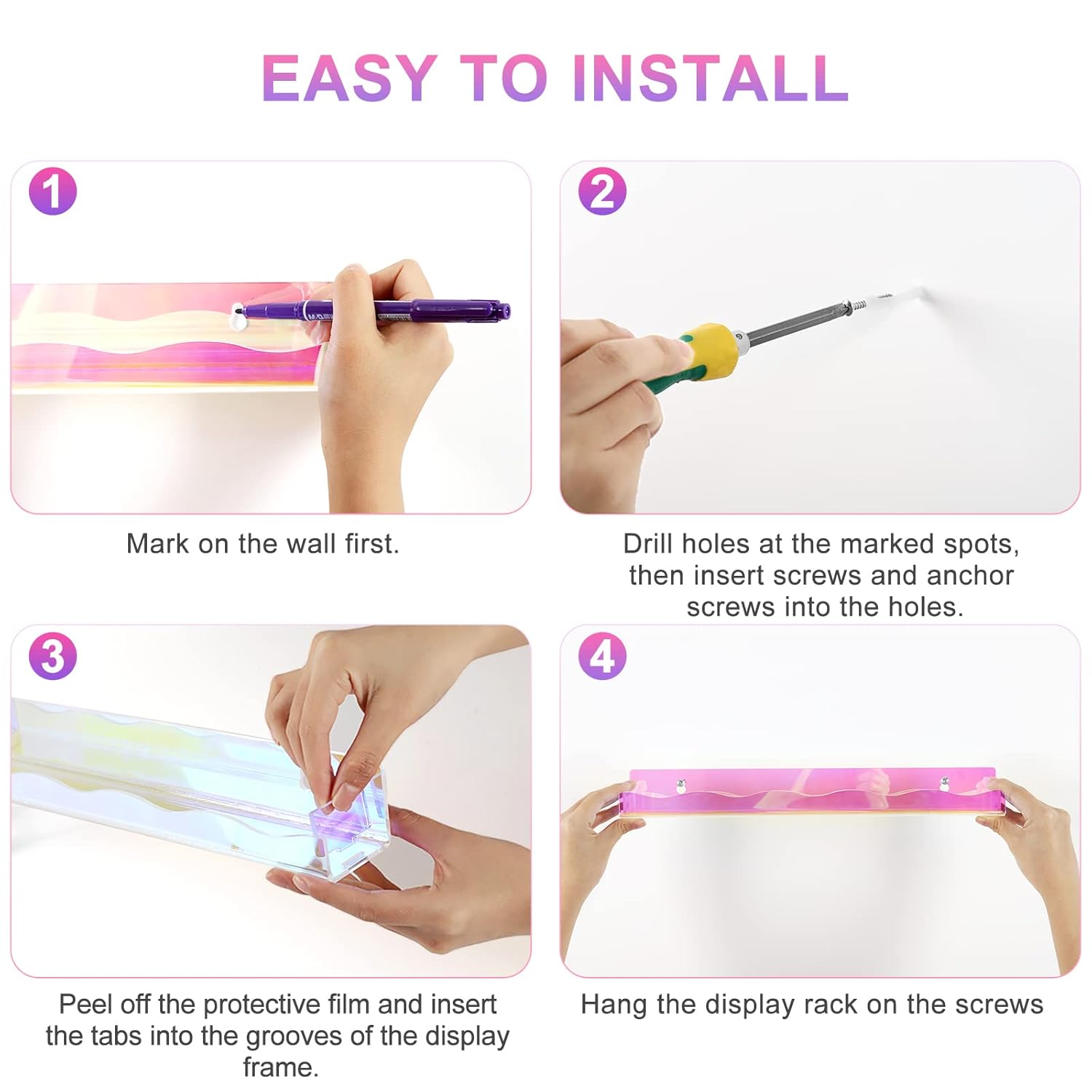 EASY TO INSTALL

1

Mark on the wall first.

2

Drill holes at the marked spots, then insert screws and anchor screws into the holes.

3

Peel off the protective film and insert the tabs into the grooves of the display frame.

4

Hang the display rack on the screws