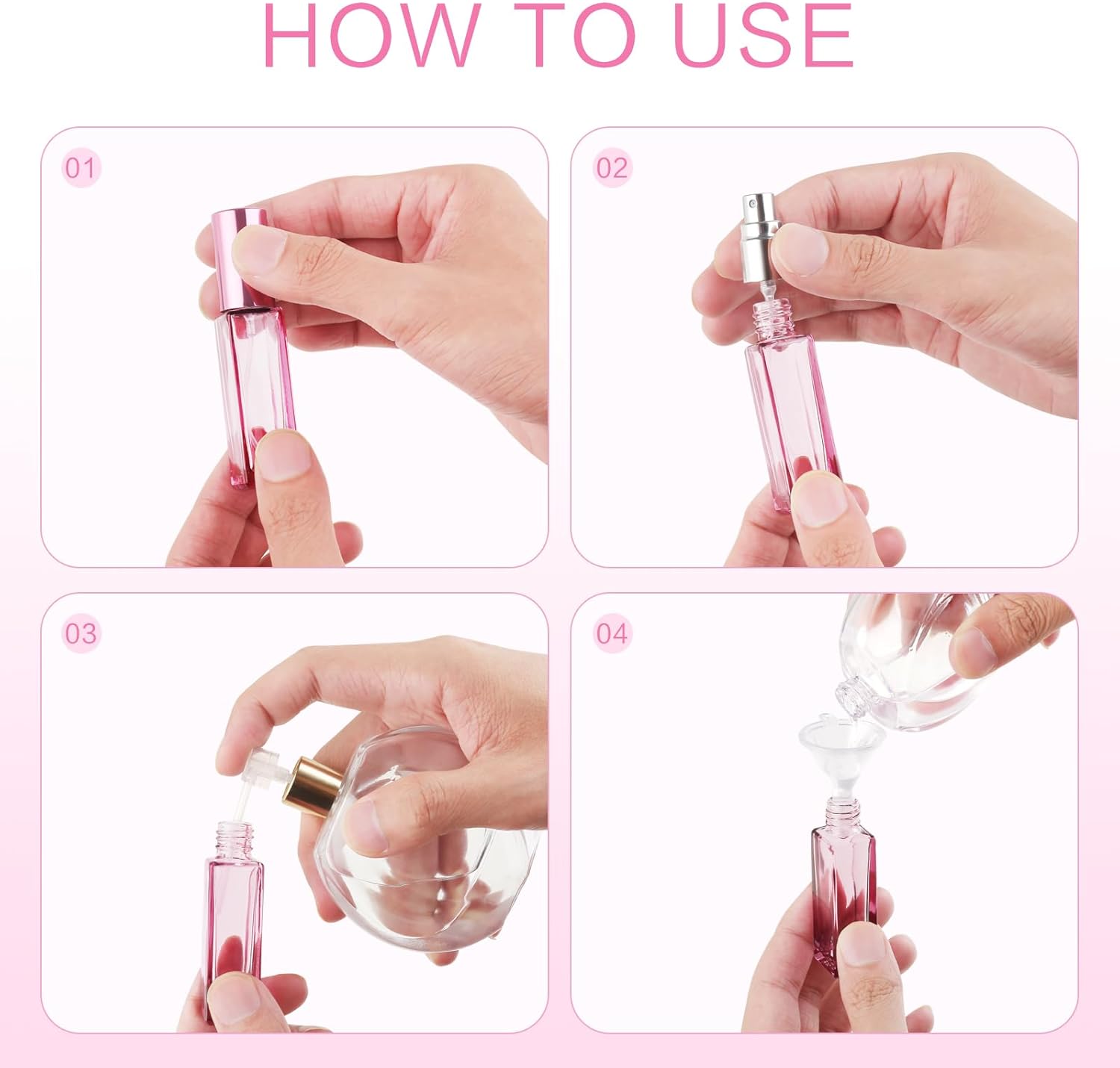 HOW TO USE

01

02

03

04