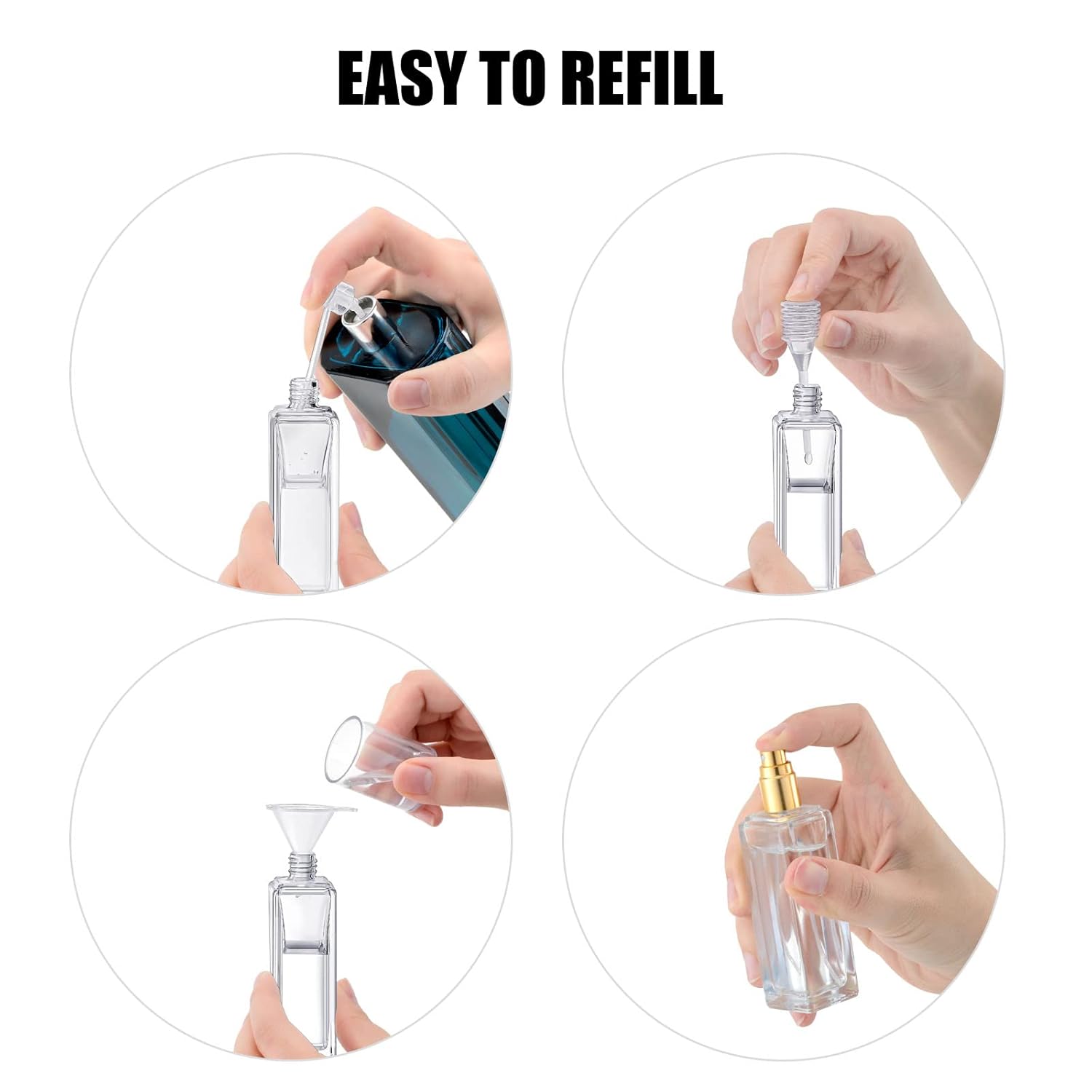 EASY TO REFILL