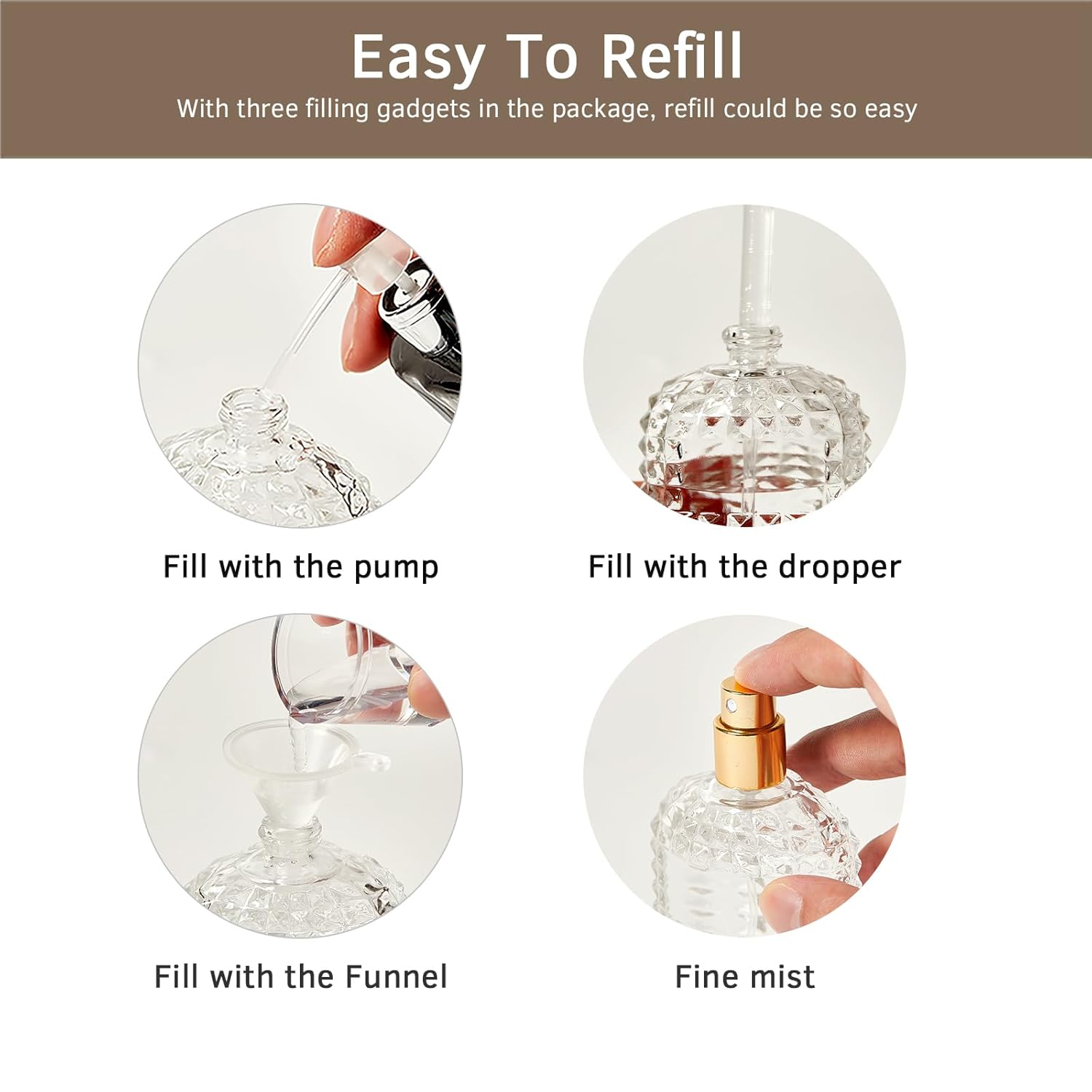 Easy To Refill

With three filling gadgets in the package, refill could be so easy

Fill with the pump

Fill with the dropper

Fill with the Funnel

Fine mist