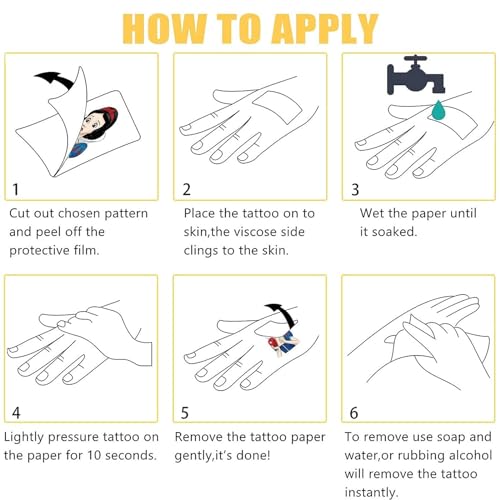 HOW TO APPLY

1

Cut out chosen pattern and peel off the protective film.

2

Place the tattoo on to skin,the viscose side clings to the skin.

3

Wet the paper until it soaked.

4

Lightly pressure tattoo on the paper for 10 seconds.

5

Remove the tattoo paper gently,it's done!

6

To remove use soap and water,or rubbing alcohol will remove the tattoo instantly.