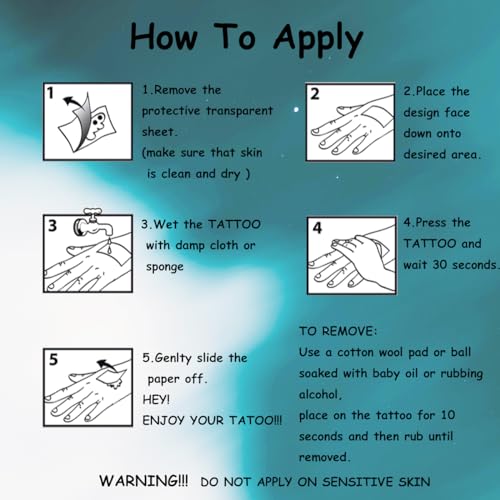 How To Apply

1

1.Remove the protective transparent sheet.
(make sure that skin is clean and dry )

2

2.Place the design face down onto desired area.

3

3.Wet the TATTOO with damp cloth or sponge

4

4.Press the TATTOO and wait 30 seconds.

5

5.Genlty slide the paper off.
HEY!
ENJOY YOUR TATOO!!!

TO REMOVE:
Use a cotton wool pad or ball soaked with baby oil or rubbing alcohol,
place on the tattoo for 10 seconds and then rub until removed.

WARNING!!! DO NOT APPLY ON SENSITIVE SKIN