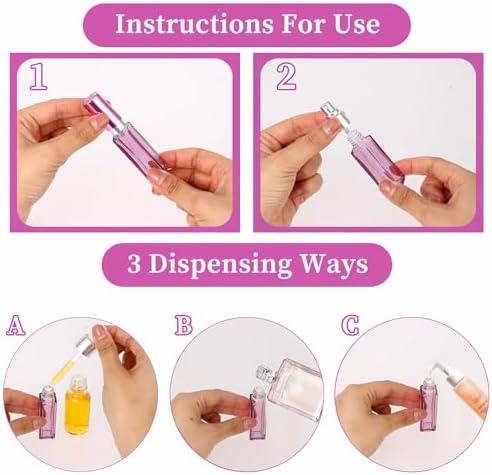 Instructions For Use

1

2

3 Dispensing Ways

A

B

C