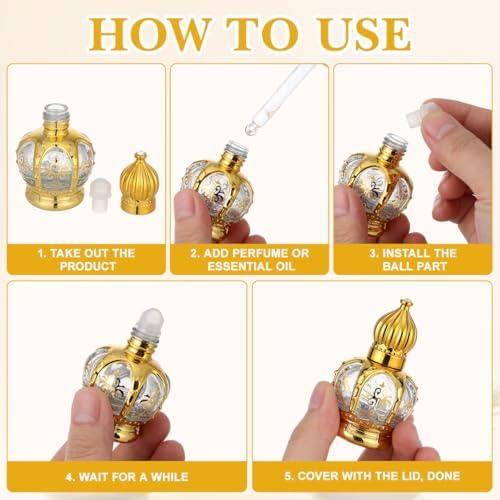 HOW TO USE

1. TAKE OUT THE PRODUCT

2. ADD PERFUME OR ESSENTIAL OIL

3. INSTALL THE BALL PART

4. WAIT FOR A WHILE

5. COVER WITH THE LID, DONE