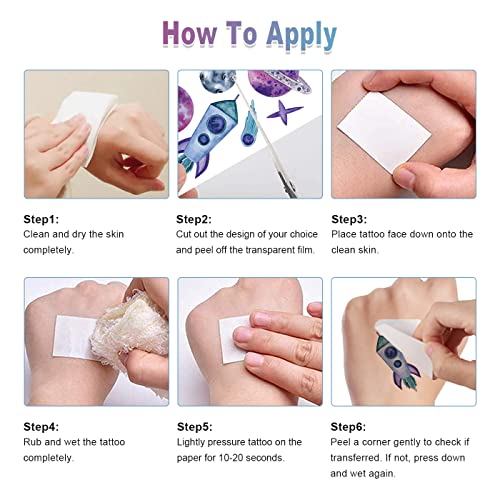 How To Apply

Step1:
Clean and dry the skin completely.

Step2:
Cut out the design of your choice and peel off the transparent film.

Step3:
Place tattoo face down onto the clean skin.

Step4:
Rub and wet the tattoo completely.

Step5:
Lightly pressure tattoo on the paper for 10-20 seconds.

Step6:
Peel a corner gently to check if transferred. If not, press down and wet again.