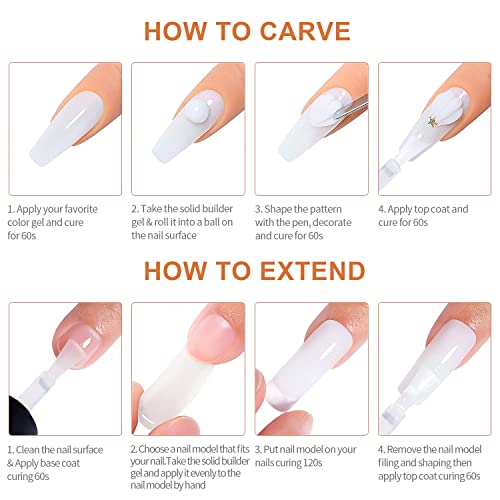 HOW TO CARVE

1. Apply your favorite color gel and cure for 60s

2. Take the solid builder gel & roll it into a ball on the nail surface

3. Shape the pattern with the pen, decorate and cure for 60s

4. Apply top coat and cure for 60s

HOW TO EXTEND

1. Clean the nail surface & Apply base coat curing 60s

2. Choose a nail model that fits your nail.Take the solid builder gel and apply it evenly to the nail model by hand

3. Put nail model on your nails curing 120s

4. Remove the nail model filing and shaping then apply top coat curing 60s