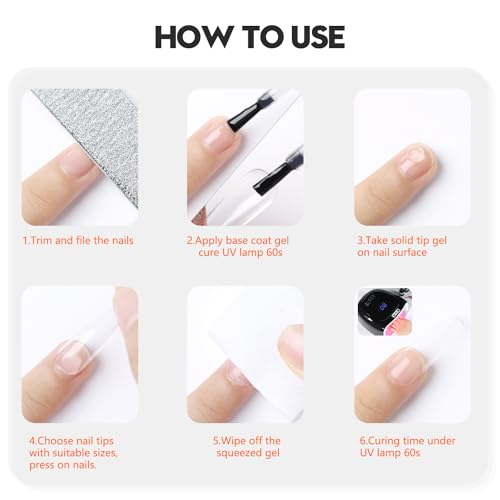 HOW TO USE

1.Trim and file the nails

2.Apply base coat gel cure UV lamp 60s

3.Take solid tip gel on nail surface

4.Choose nail tips with suitable sizes, press on nails.

5.Wipe off the squeezed gel

6.Curing time under UV lamp 60s