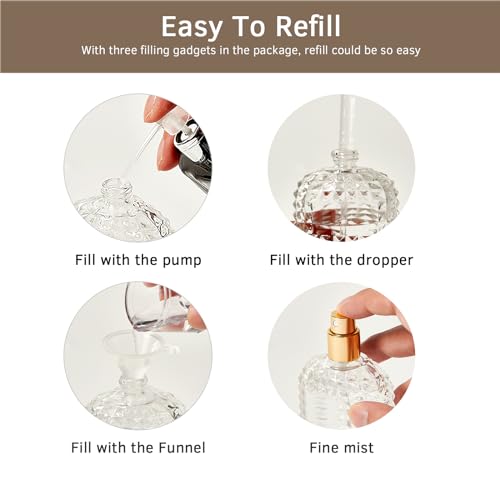 Easy To Refill

With three filling gadgets in the package, refill could be so easy

Fill with the pump

Fill with the dropper

Fill with the Funnel

Fine mist