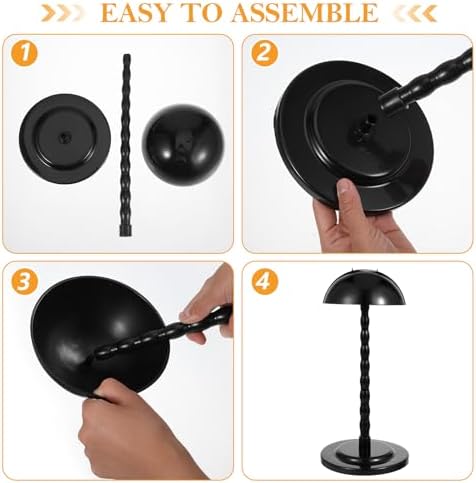 EASY TO ASSEMBLE

1

2

3

4